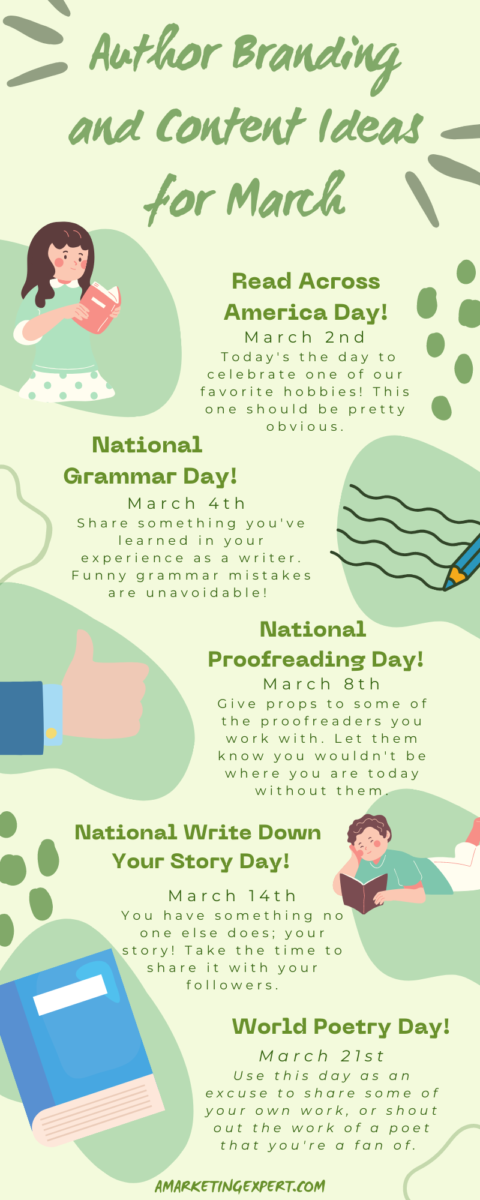 Author Branding and Content Ideas for March

Read Across America Day!
March 2nd
Today's the day to celebrate one of our favorite hobbies! This one should be pretty obvious.

National Grammar Day!
March 4th
Share something you've learned in your experience as a writer. Funny grammar mistakes are unavoidable!

National Proofreading Day!
March 8th
Give props to some of the proofreaders you work with. Let them know you wouldn't be where you are today without them.

National Write Down Your Story Day!
March 14th
You have something no one else does; your story! Take the time to share it with your followers.

World Poetry Day!
March 21st
Use this day as an excuse to share some of your own work, or shout out the work of a poet that you're a fan of.

AMARKETINGEXPERT.COM