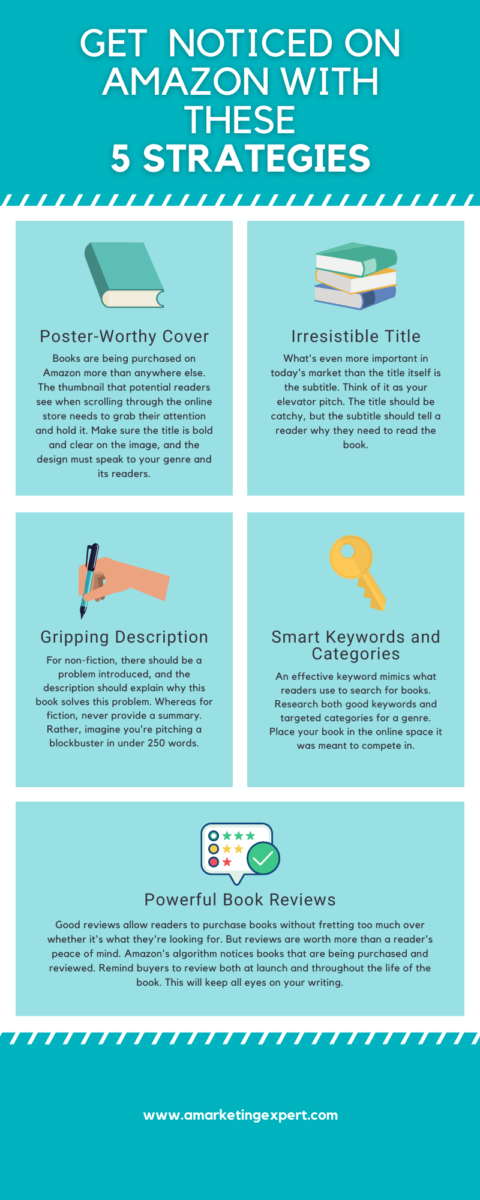 GET NOTICED ON AMAZON WITH THESE
5 STRATEGIES

Poster-Worthy Cover

Books are being purchased on Amazon more than anywhere else. The thumbnail that potential readers see when scrolling through the online store needs to grab their attention and hold it. Make sure the title is bold and clear on the image, and the design must speak to your genre and its readers.

Irresistible Title

What's even more important in today's market than the title itself is the subtitle. Think of it as your elevator pitch. The title should be catchy, but the subtitle should tell a reader why they need to read the book.

Gripping Description

For non-fiction, there should be a problem introduced, and the description should explain why this book solves this problem. Whereas for fiction, never provide a summary. Rather, imagine you're pitching a blockbuster in under 250 words.

Smart Keywords and Categories

An effective keyword mimics what readers use to search for books. Research both good keywords and targeted categories for a genre. Place your book in the online space it was meant to compete in.

Powerful Book Reviews

Good reviews allow readers to purchase books without fretting too much over whether it's what they're looking for. But reviews are worth more than a reader's peace of mind. Amazon's algorithm notices books that are being purchased and reviewed. Remind buyers to review both at launch and throughout the life of the book. This will keep all eyes on your writing.

www.amarketingexpert.com